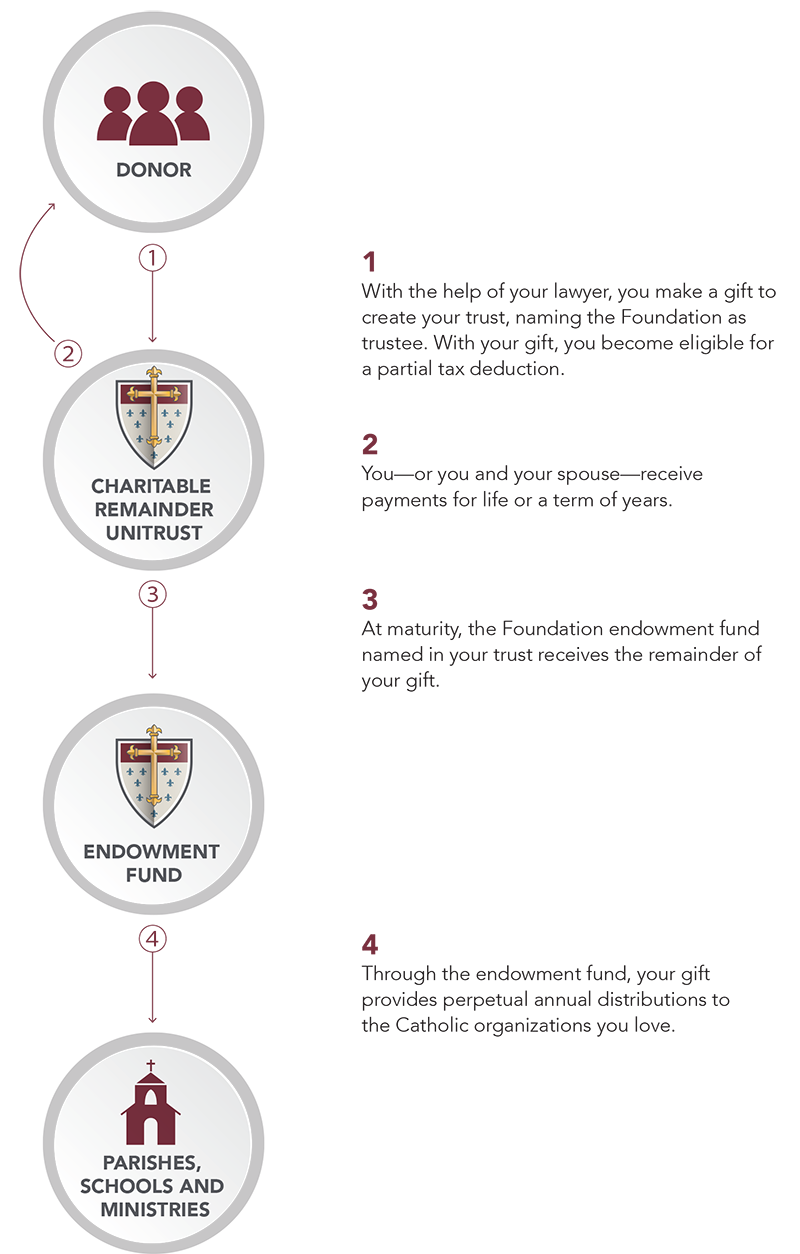 DONOR

1

2

CHARITABLE REMAINDER UNITRUST

3

ENDOWMENT FUND

4

PARISHES, SCHOOLS AND MINISTRIES

1
With the help of your lawyer, you make a gift to create your trust, naming the Foundation as trustee. With your gift, you become eligible for a partial tax deduction.

2
You—or you and your spouse—receive payments for life or a term of years.

3
At maturity, the Foundation endowment fund named in your trust receives the remainder of your gift.

4
Through the endowment fund, your gift provides perpetual annual distributions to the Catholic organizations you love.